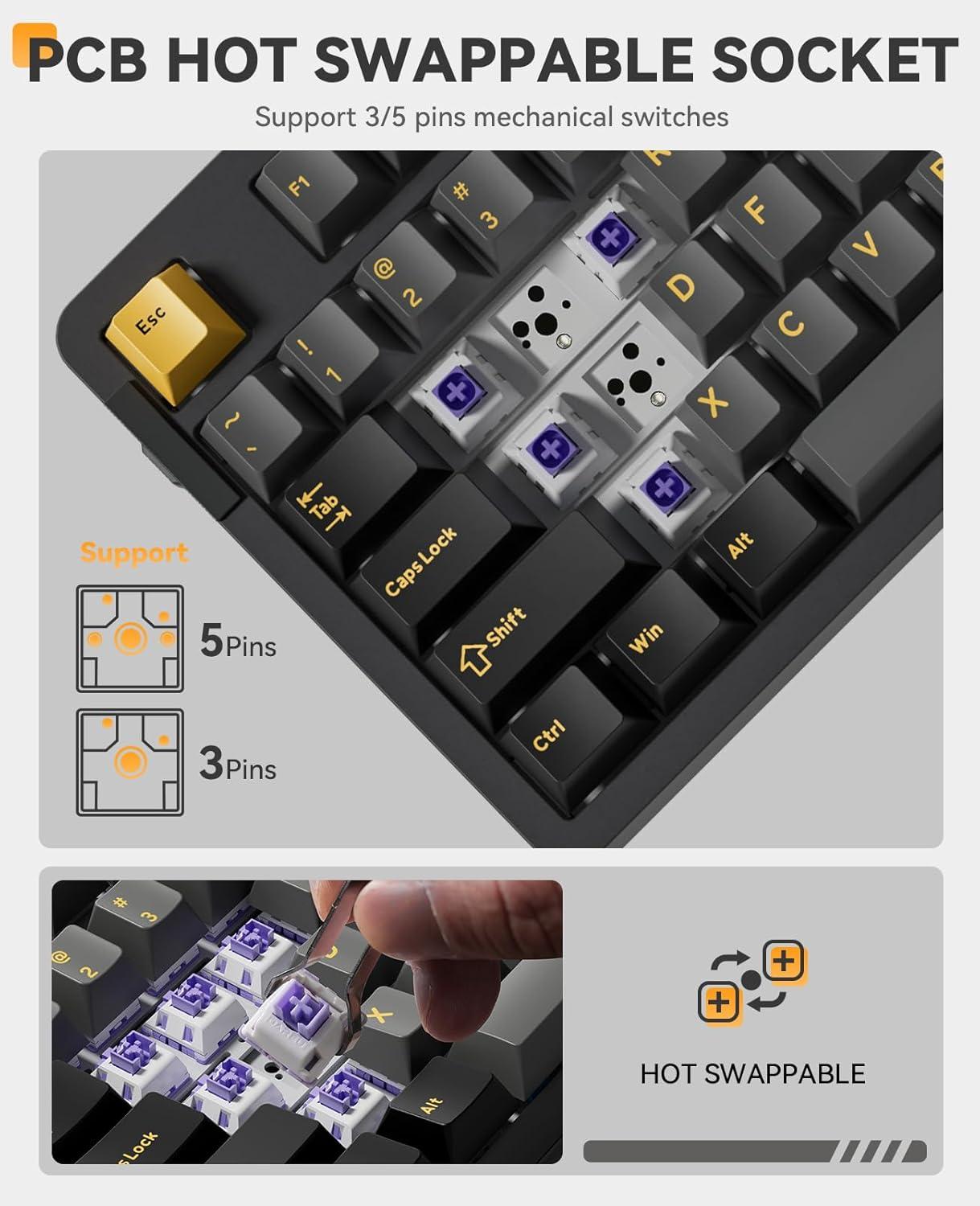 PCB HOT SWAPPABLE SOCKET

Support 3/5 pins mechanical switches

F1
#
3
@
2
!
1
~
`
Esc
Tab
Caps Lock
Shift
Ctrl
Win
Alt
F
D
C
V
X

Support

5Pins

3Pins

#
3
@
2
X
Alt
s Lock

HOT SWAPPABLE